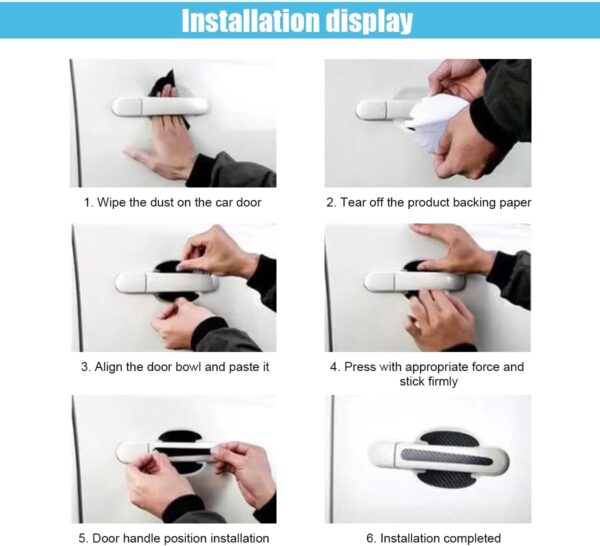 Installation display

1. Wipe the dust on the car door

2. Tear off the product backing paper

3. Align the door bowl and paste it

4. Press with appropriate force and stick firmly

5. Door handle position installation

6. Installation completed