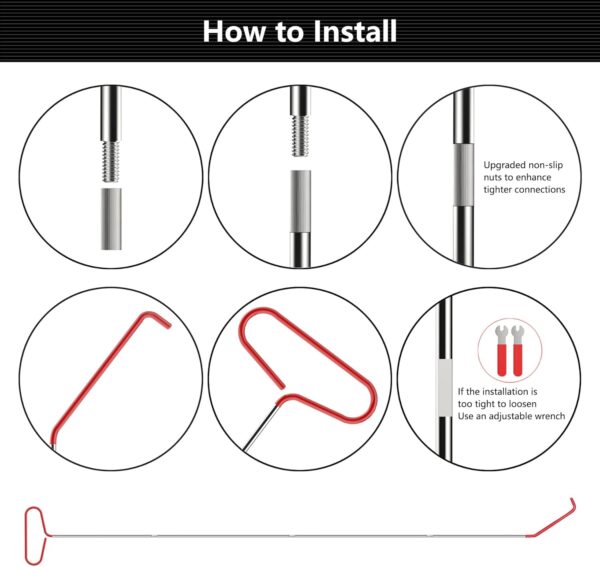 How to Install

Upgraded non-slip nuts to enhance tighter connections

If the installation is too tight to loosen Use an adjustable wrench