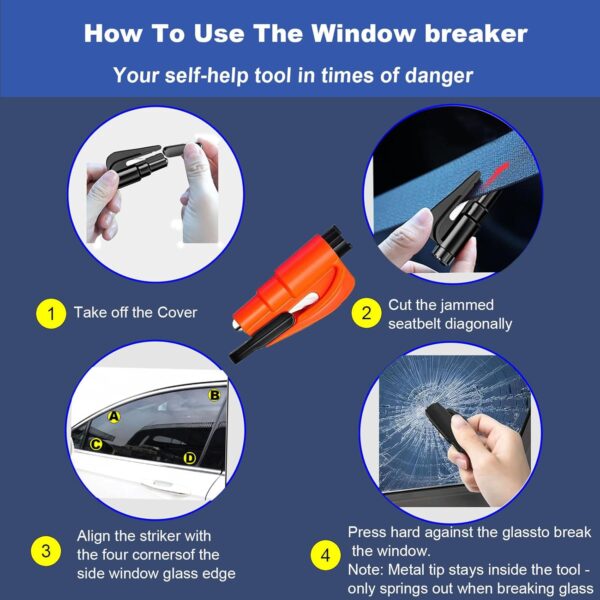 How To Use The Window breaker

Your self-help tool in times of danger

1 Take off the Cover

2 Cut the jammed seatbelt diagonally

A

B

C

D

3 Align the striker with the four cornersof the side window glass edge

4 Press hard against the glassto break the window.
Note: Metal tip stays inside the tool - only springs out when breaking glass