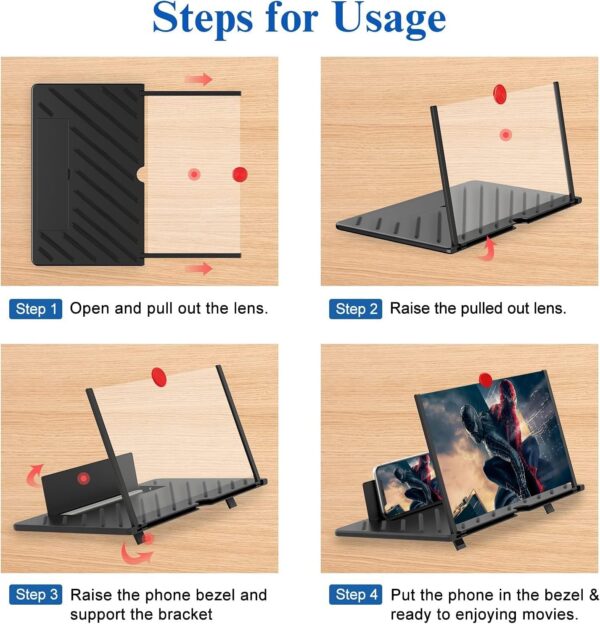 Steps for Usage

Step 1 Open and pull out the lens.

Step 2 Raise the pulled out lens.

Step 3 Raise the phone bezel and support the bracket

Step 4 Put the phone in the bezel & ready to enjoying movies.