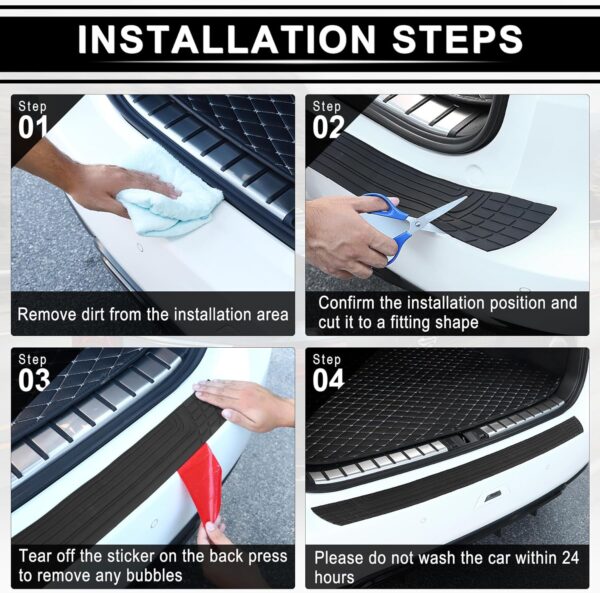 INSTALLATION STEPS

Step 01

Remove dirt from the installation area

Step 02

Confirm the installation position and cut it to a fitting shape

Step 03

Tear off the sticker on the back press to remove any bubbles

Step 04

Please do not wash the car within 24 hours